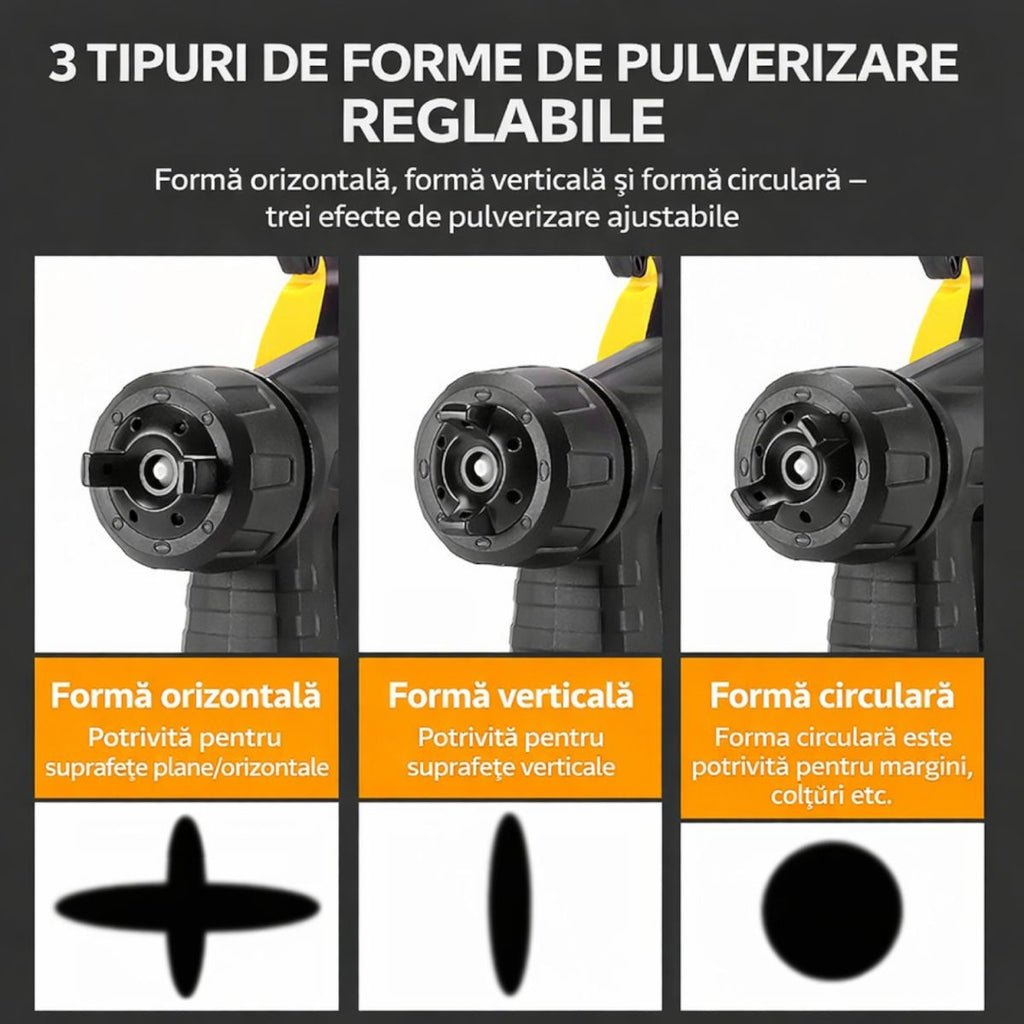 3 TIPURI DE FORME DE PULVERIZARE REGLABILE

Formă orizontală, formă verticală şi formă circulară – trei efecte de pulverizare ajustabile

Formă orizontală

Potrivită pentru suprafeţe plane/orizontale

Formă verticală

Potrivită pentru suprafeţe verticale

Formă circulară

Forma circulară este potrivită pentru margini, colţuri etc.