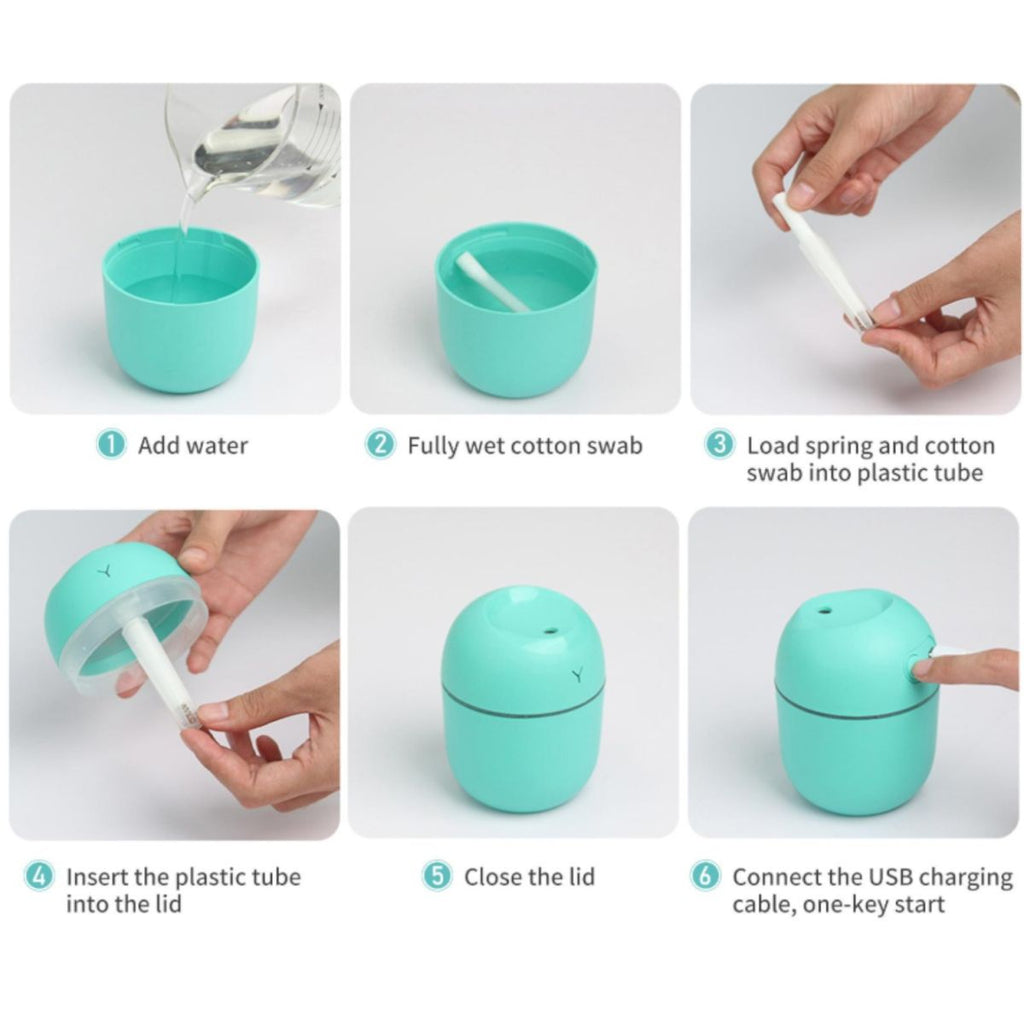 1 Add water

2 Fully wet cotton swab

3 Load spring and cotton swab into plastic tube

4 Insert the plastic tube into the lid

5 Close the lid

6 Connect the USB charging cable, one-key start